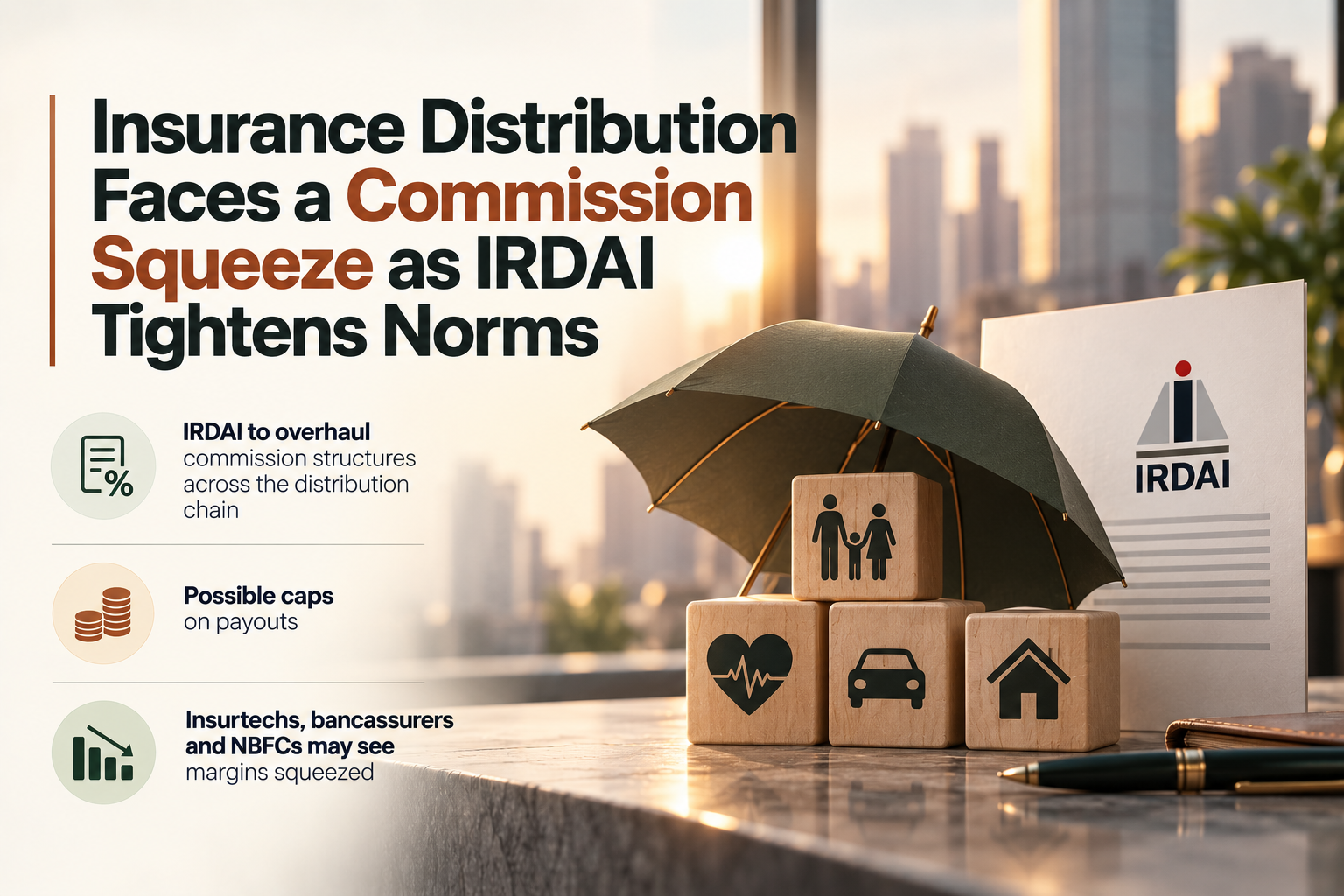 Insurance Distribution Faces a Commission Squeeze as IRDAI Tightens Norms

IRDAI to overhaul commission structures across the distribution chain

Possible caps on payouts

Insurtechs, bancassurers and NBFCs may see margins squeezed

IRDAI